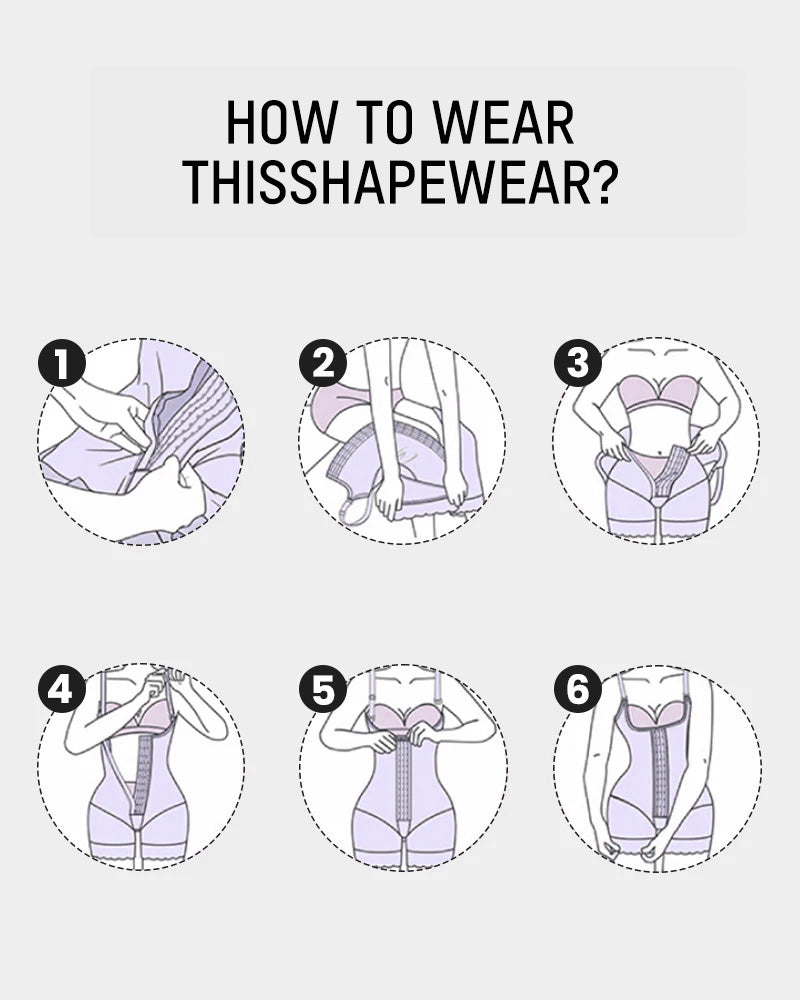 HOW TO WEAR THISSHAPEWEAR?

1

2

3

4

5

6